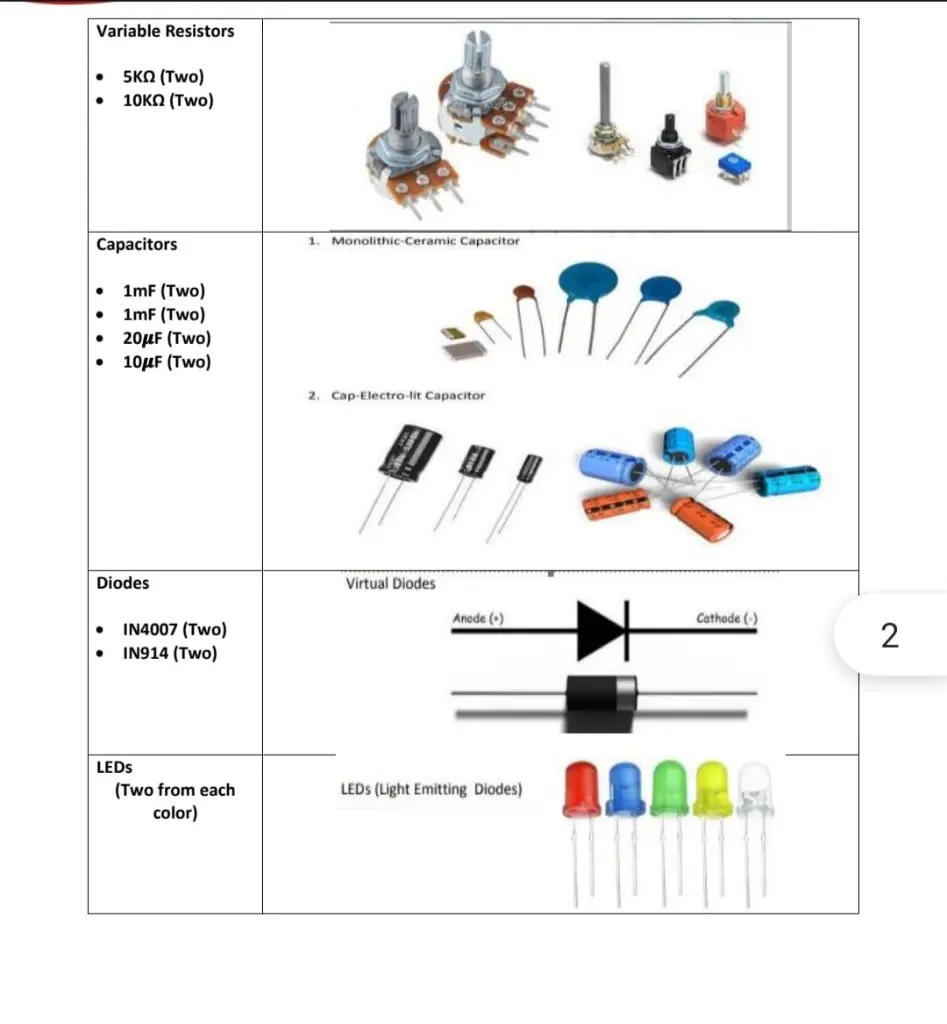 | | |
|---|---|
| Variable Resistors<br>• 5KΩ (Two)<br>• 10KΩ (Two) | |
| Capacitors<br>• 1mF (Two)<br>• 1mF (Two)<br>• 20$\mu$F (Two)<br>• 10$\mu$F (Two) | 1. Monolithic-Ceramic Capacitor<br>2. Cap-Electro-lit Capacitor |
| Diodes<br>• IN4007 (Two)<br>• IN914 (Two) | Virtual Diodes<br>Anode (+) Cathode (-) |
| LEDs<br>(Two from each color) | LEDs (Light Emitting Diodes) |

2